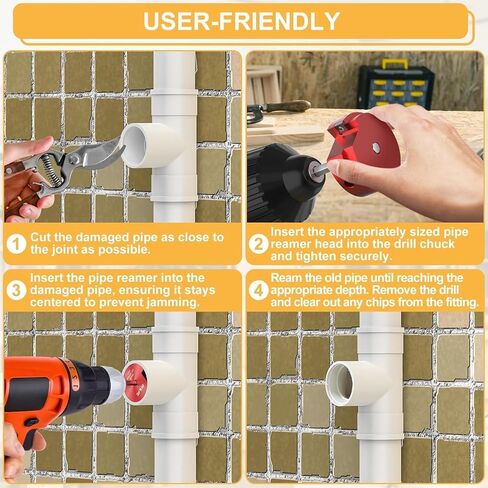 USER-FRIENDLY

1 Cut the damaged pipe as close to the joint as possible.

2 Insert the appropriately sized pipe reamer head into the drill chuck and tighten securely.

3 Insert the pipe reamer into the damaged pipe, ensuring it stays centered to prevent jamming.

4 Ream the old pipe until reaching the appropriate depth. Remove the drill and clear out any chips from the fitting.