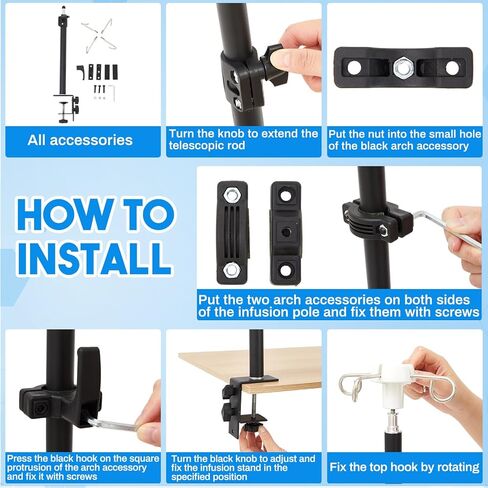 All accessories

Turn the knob to extend the telescopic rod

Put the nut into the small hole of the black arch accessory

HOW TO INSTALL

Put the two arch accessories on both sides of the infusion pole and fix them with screws

Press the black hook on the square protrusion of the arch accessory and fix it with screws

Turn the black knob to adjust and fix the infusion stand in the specified position

Fix the top hook by rotating