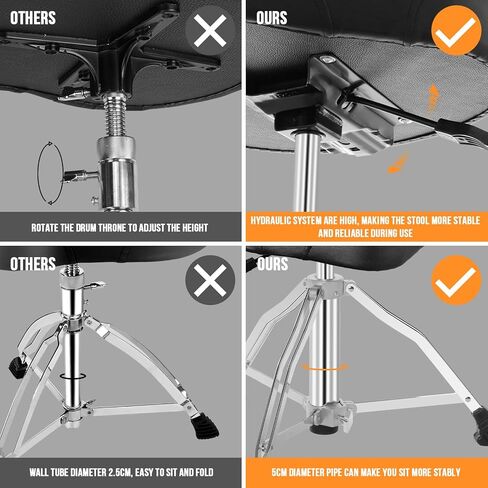 OTHERS

ROTATE THE DRUM THRONE TO ADJUST THE HEIGHT

OURS

HYDRAULIC SYSTEM ARE HIGH, MAKING THE STOOL MORE STABLE AND RELIABLE DURING USE

OTHERS

WALL TUBE DIAMETER 2.5CM, EASY TO SIT AND FOLD

OURS

5CM DIAMETER PIPE CAN MAKE YOU SIT MORE STABLY