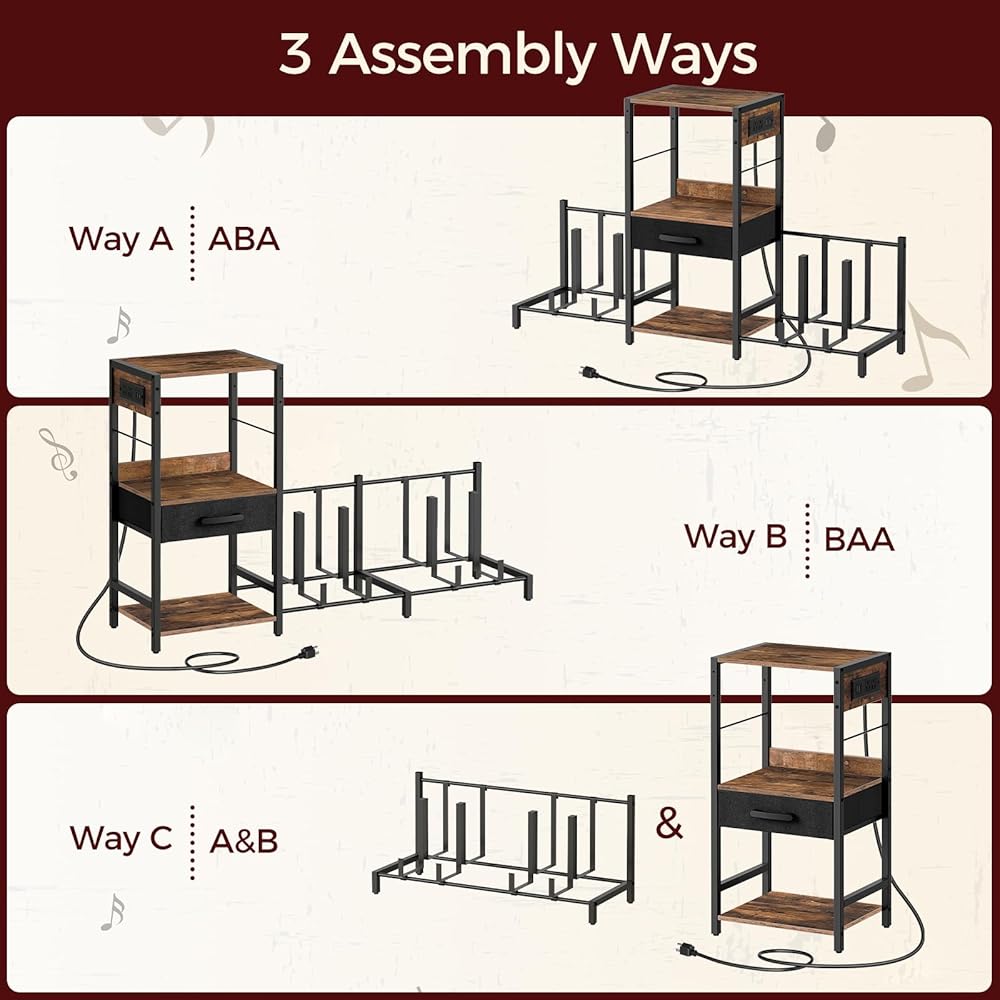 3 Assembly Ways

Way A ABA

Way B BAA

Way C A&B

&