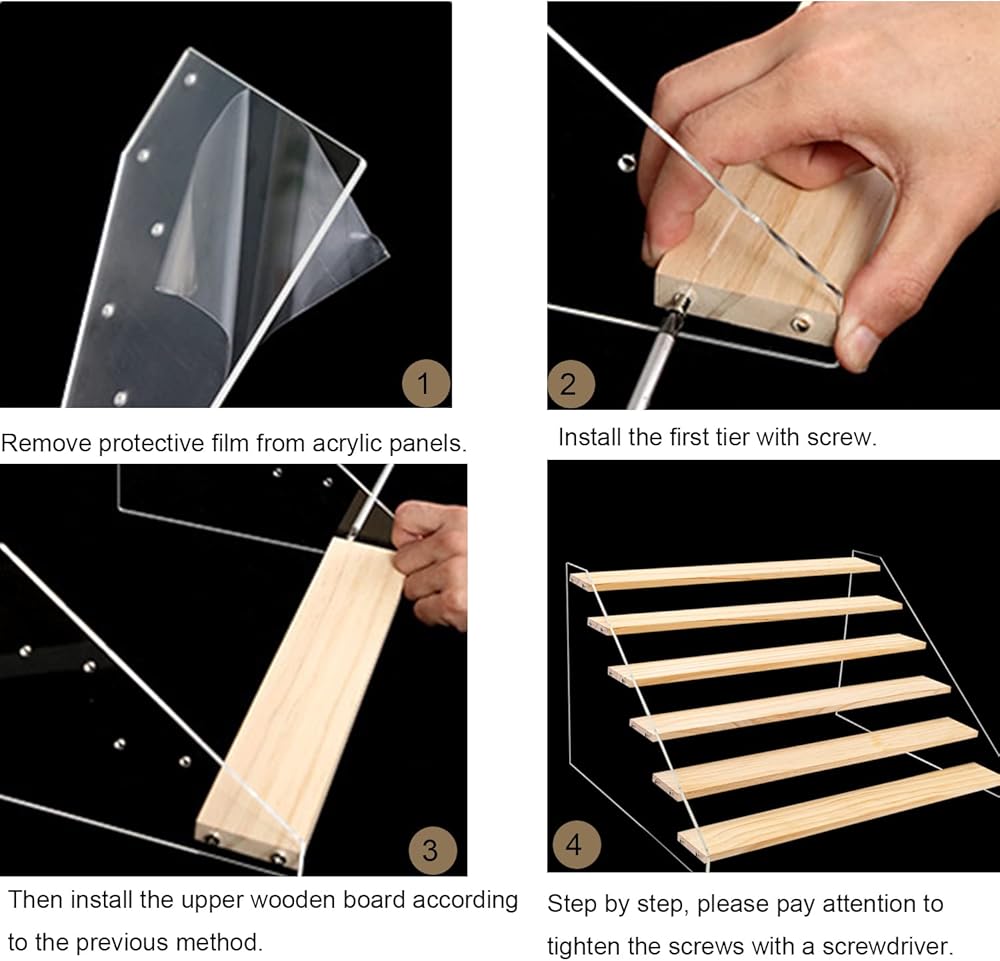 1

Remove protective film from acrylic panels.

2

Install the first tier with screw.

3

Then install the upper wooden board according to the previous method.

4

Step by step, please pay attention to tighten the screws with a screwdriver.