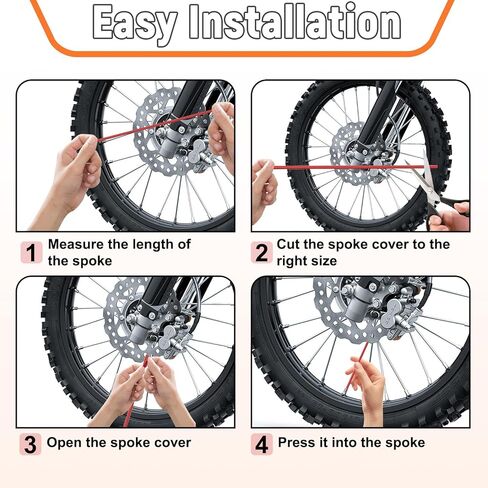 Easy Installation

1 Measure the length of the spoke

2 Cut the spoke cover to the right size

3 Open the spoke cover

4 Press it into the spoke