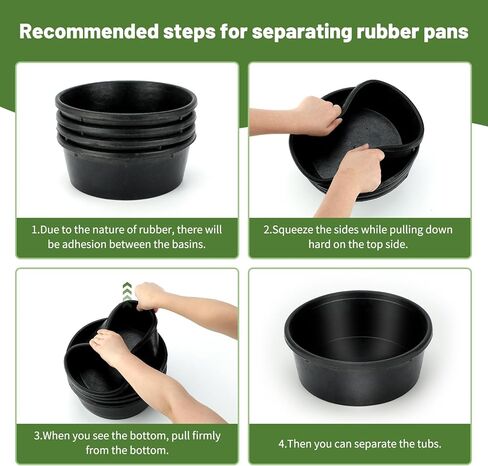 Recommended steps for separating rubber pans

1.Due to the nature of rubber, there will be adhesion between the basins.

2.Squeeze the sides while pulling down hard on the top side.

3.When you see the bottom, pull firmly from the bottom.

4.Then you can separate the tubs.