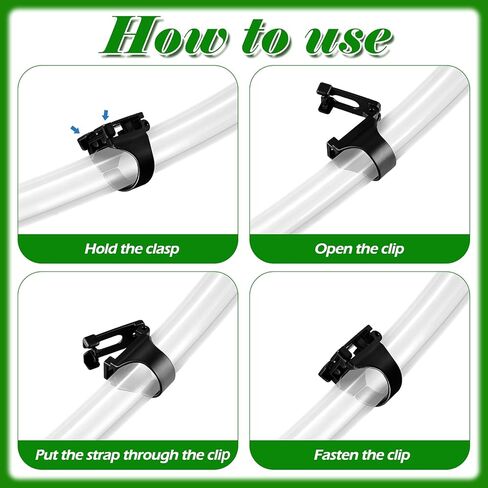 How to use

Hold the clasp

Open the clip

Put the strap through the clip

Fasten the clip