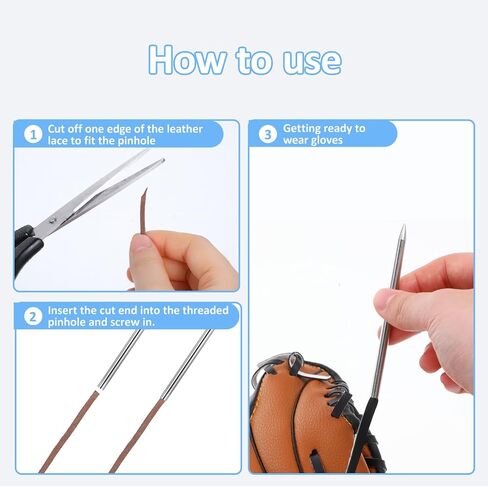 How to use

1 Cut off one edge of the leather lace to fit the pinhole

2 Insert the cut end into the threaded pinhole and screw in.

3 Getting ready to wear gloves