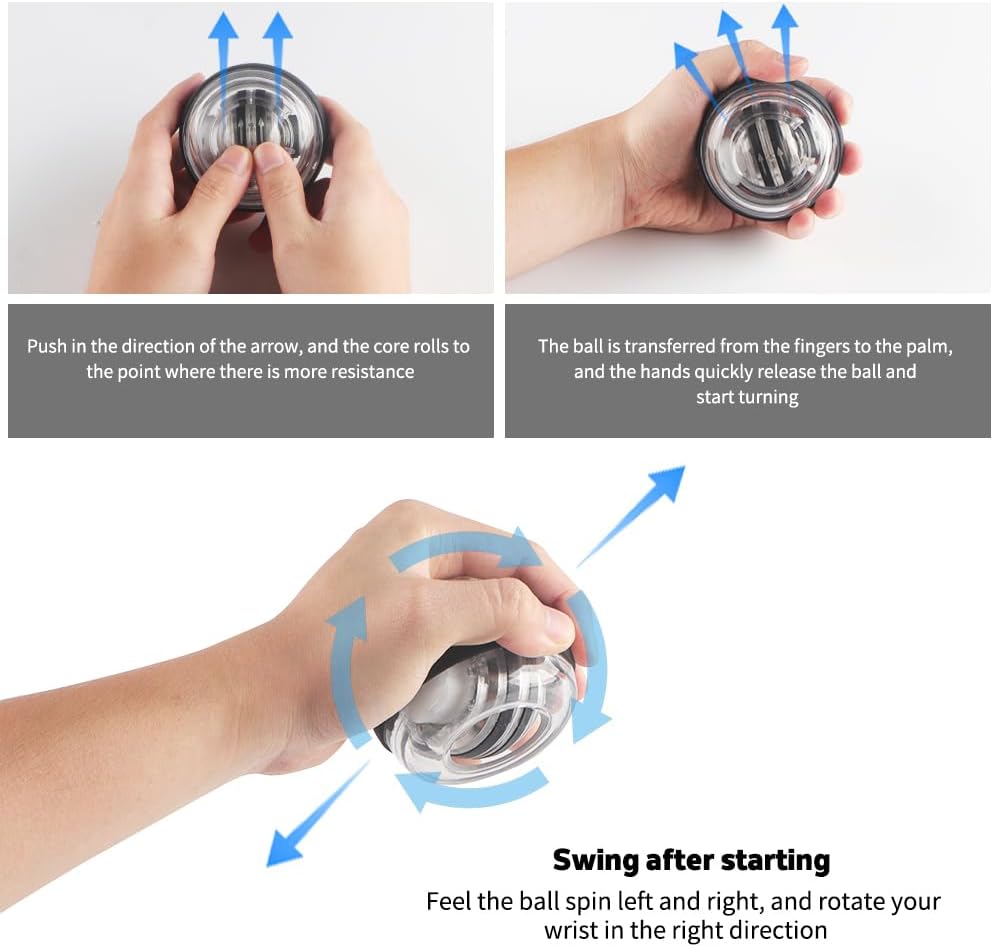 Push in the direction of the arrow, and the core rolls to the point where there is more resistance

The ball is transferred from the fingers to the palm, and the hands quickly release the ball and start turning

Swing after starting

Feel the ball spin left and right, and rotate your wrist in the right direction