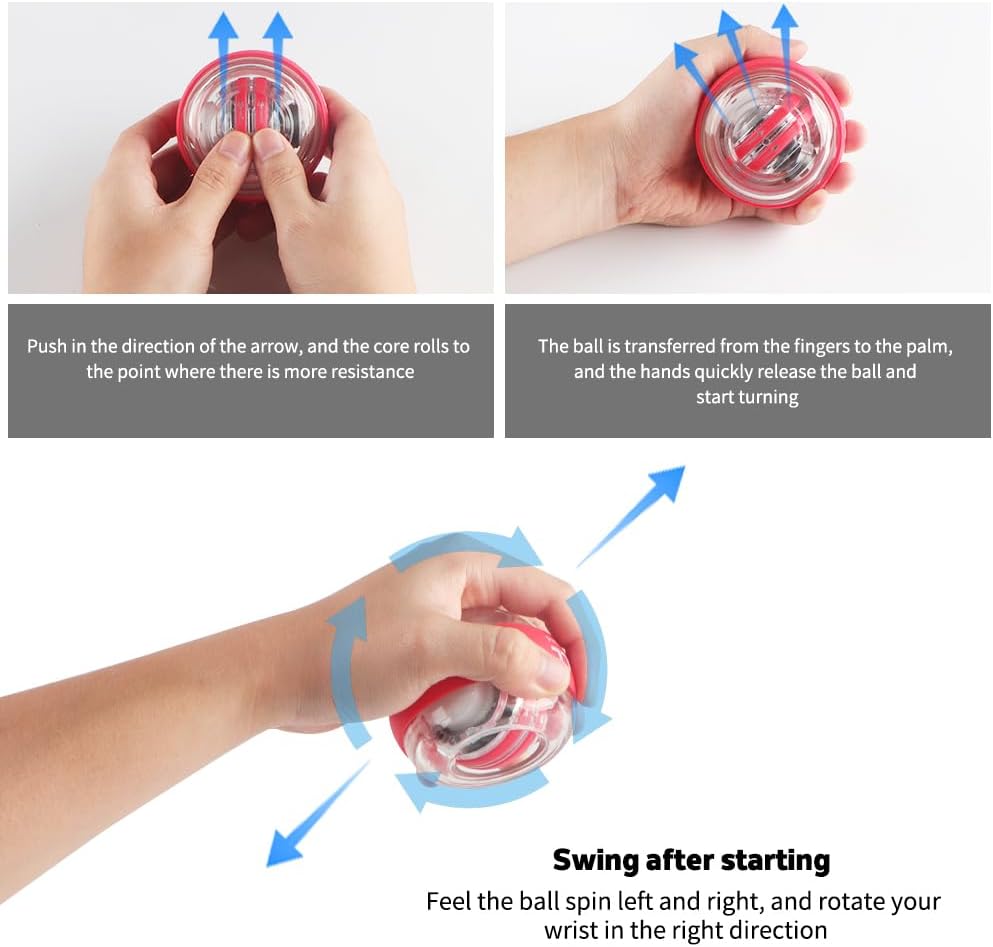 Push in the direction of the arrow, and the core rolls to the point where there is more resistance

The ball is transferred from the fingers to the palm, and the hands quickly release the ball and start turning

Swing after starting

Feel the ball spin left and right, and rotate your wrist in the right direction