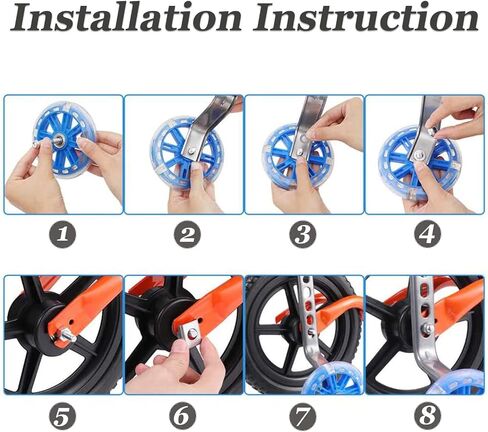 Installation Instruction

1

2

3

4

5

6

7

8