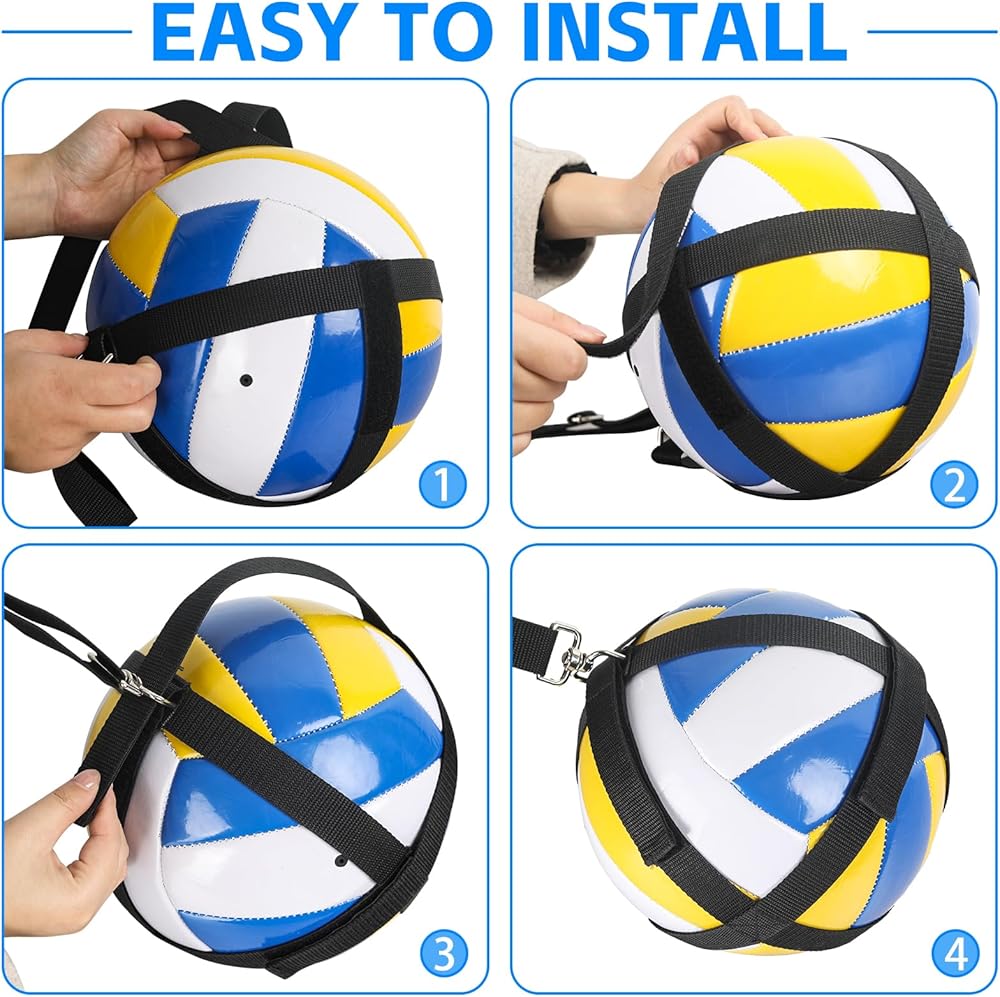 EASY TO INSTALL

1

2

3

4