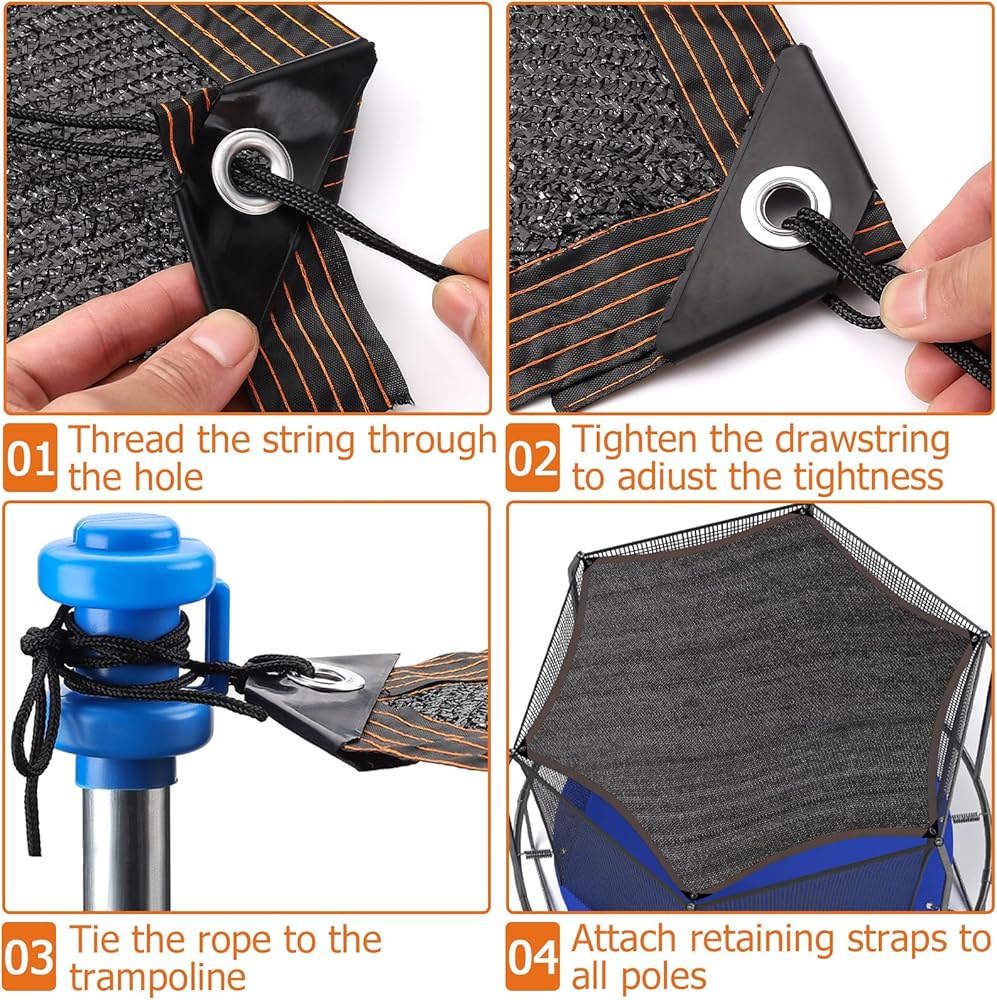 01 Thread the string through the hole

02 Tighten the drawstring to adiust the tightness

03 Tie the rope to the trampoline

04 Attach retaining straps to all poles