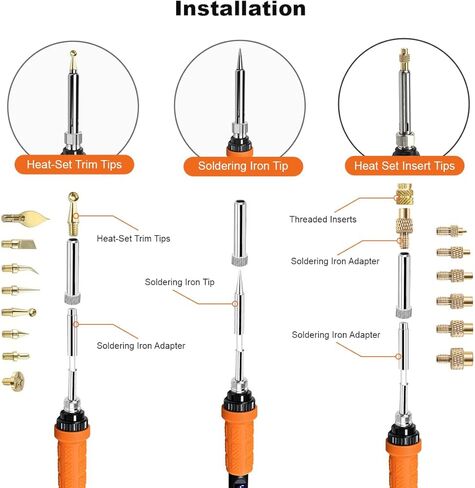 Installation

Heat-Set Trim Tips

Soldering Iron Tip

Heat Set Insert Tips

Heat-Set Trim Tips

Soldering Iron Adapter

Soldering Iron Tip

Threaded Inserts

Soldering Iron Adapter

Soldering Iron Adapter