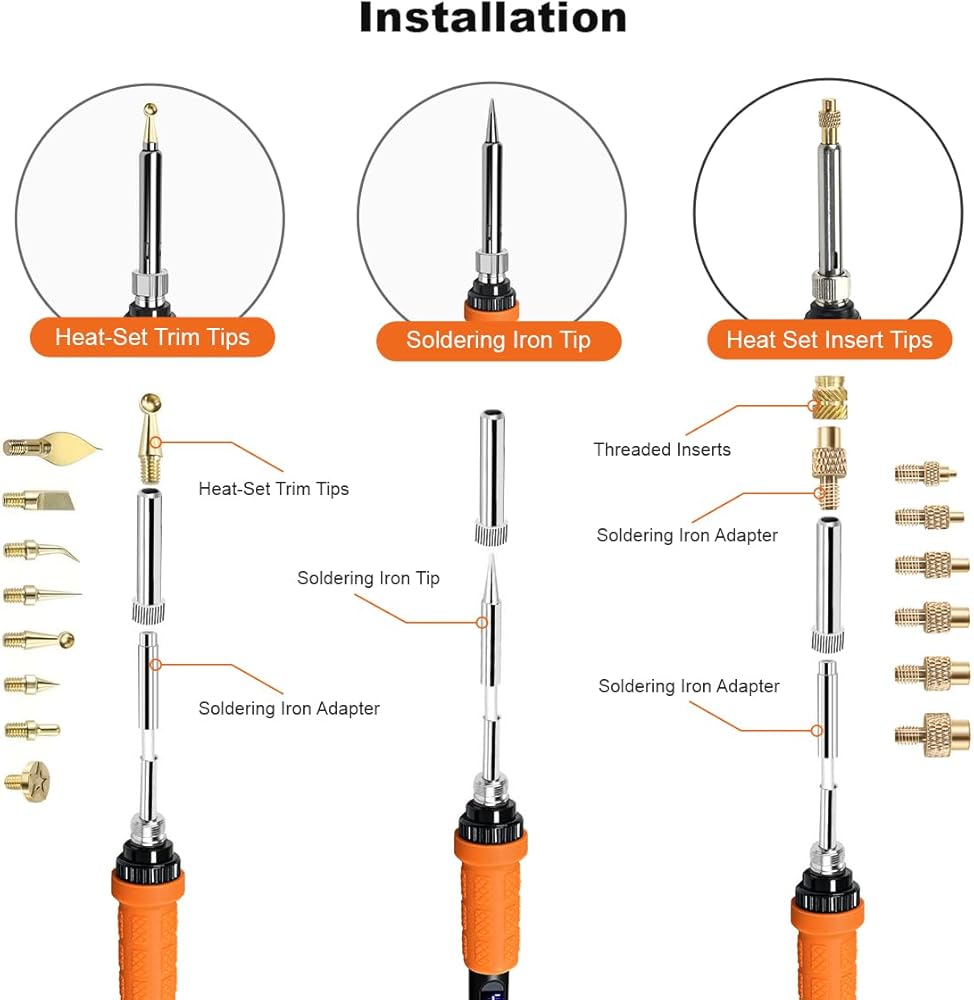 Installation

Heat-Set Trim Tips

Soldering Iron Tip

Heat Set Insert Tips

Heat-Set Trim Tips

Soldering Iron Adapter

Soldering Iron Tip

Threaded Inserts

Soldering Iron Adapter

Soldering Iron Adapter