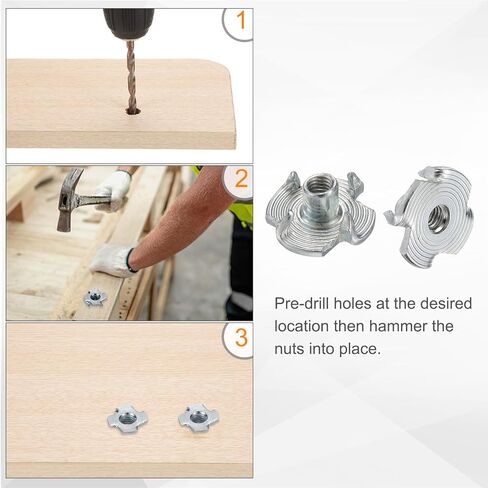 1

2

3

Pre-drill holes at the desired location then hammer the nuts into place.