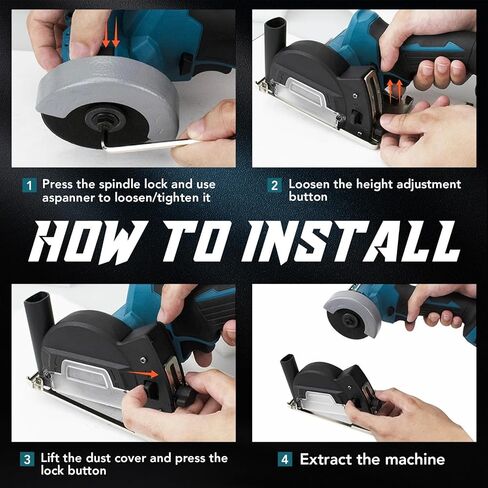 1 Press the spindle lock and use aspanner to loosen/tighten it

2 Loosen the height adjustment button

HOW TO INSTALL

3 Lift the dust cover and press the lock button

4 Extract the machine