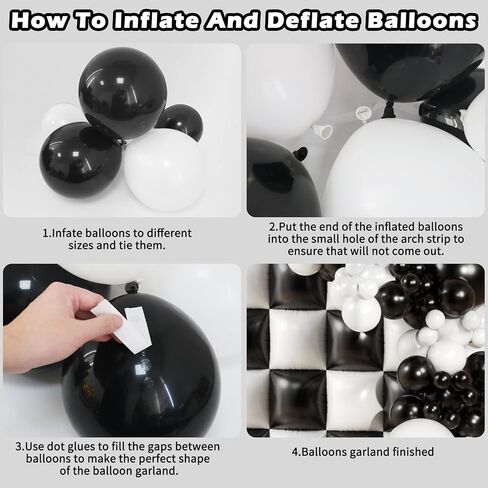 How To Inflate And Deflate Balloons

1.Infate balloons to different sizes and tie them.

2.Put the end of the inflated balloons into the small hole of the arch strip to ensure that will not come out.

3.Use dot glues to fill the gaps between balloons to make the perfect shape of the balloon garland.

4.Balloons garland finished