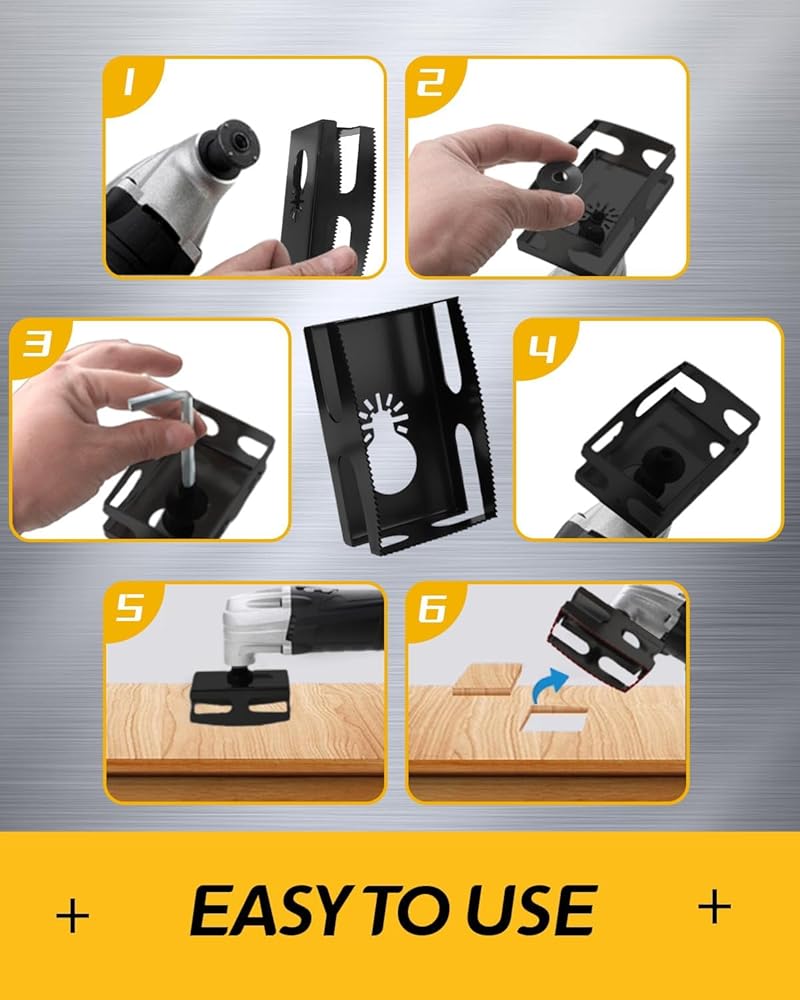 1

2

3

4

5

6

+ EASY TO USE +