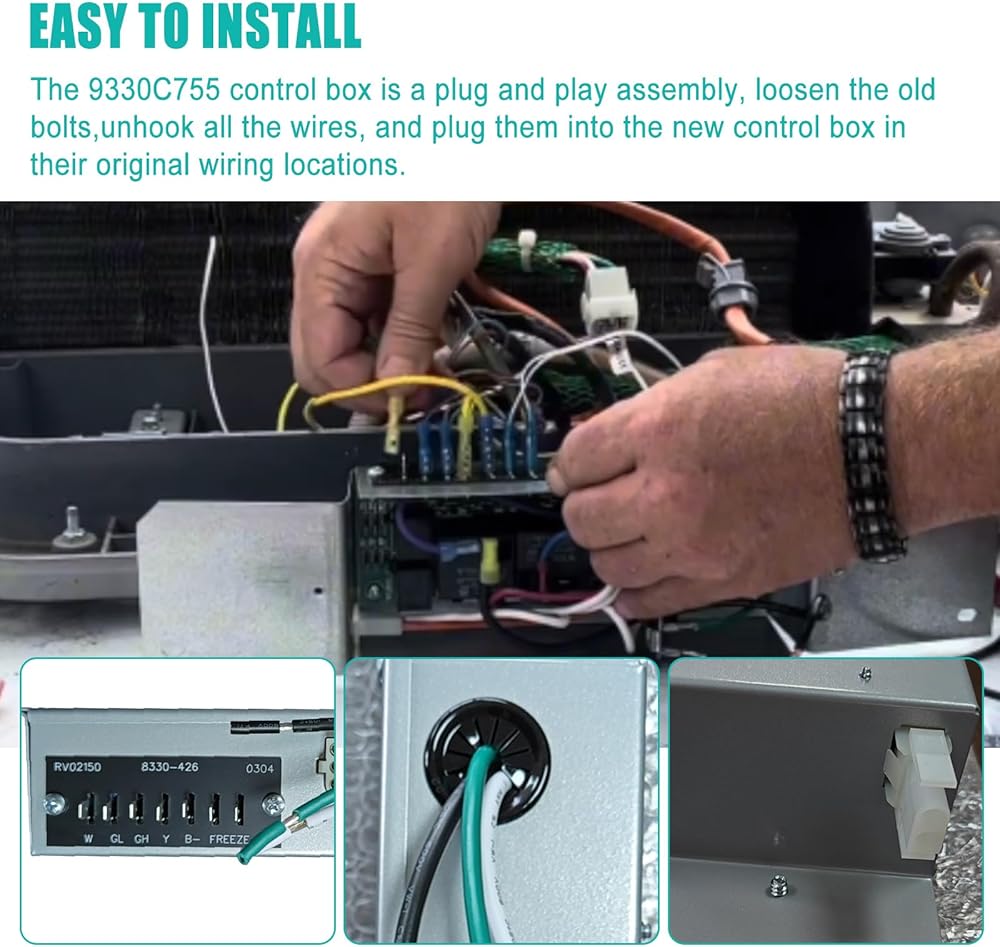 EASY TO INSTALL

The 9330C755 control box is a plug and play assembly, loosen the old bolts,unhook all the wires, and plug them into the new control box in their original wiring locations.

RV02150 8330-426 0304

W GL GH Y B- FREEZE