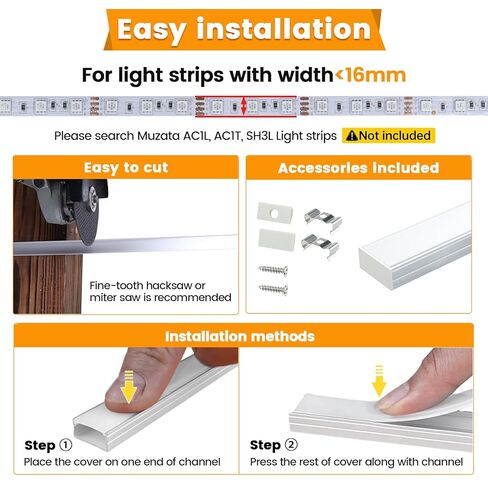 Easy installation

For light strips with width<16mm

Please search Muzata AC1L, AC1T, SH3L Light strips ⚠Not included

Easy to cut

Fine-tooth hacksaw or miter saw is recommended

Accessories included

Installation methods

Step ①
Place the cover on one end of channel

Step ②
Press the rest of cover along with channel