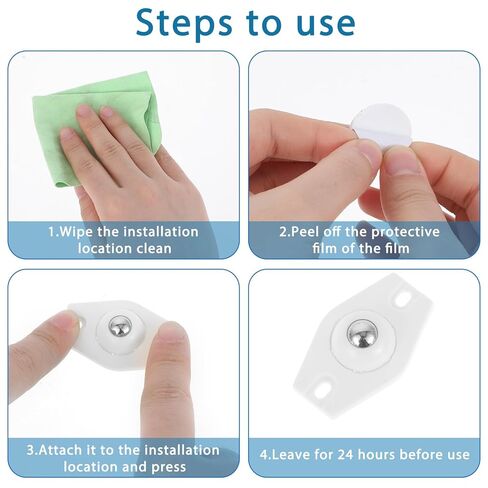 Steps to use

1.Wipe the installation location clean

2.Peel off the protective film of the film

3.Attach it to the installation location and press

4.Leave for 24 hours before use