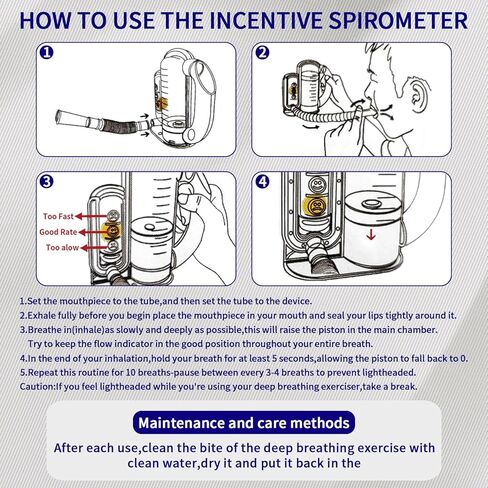 HOW TO USE THE INCENTIVE SPIROMETER

1

2

3

Too Fast

Good Rate

Too alow

4

1.Set the mouthpiece to the tube,and then set the tube to the device.
2.Exhale fully before you begin place the mouthpiece in your mouth and seal your lips tightly around it.
3.Breathe in(inhale)as slowly and deeply as possible,this will raise the piston in the main chamber. Try to keep the flow indicator in the good position throughout your entire breath.
4.In the end of your inhalation,hold your breath for at least 5 seconds,allowing the piston to fall back to 0.
5.Repeat this routine for 10 breaths-pause between every 3-4 breaths to prevent lightheaded.
Caution:If you feel lightheaded while you're using your deep breathing exerciser,take a break.

Maintenance and care methods

After each use,clean the bite of the deep breathing exercise with clean water,dry it and put it back in the