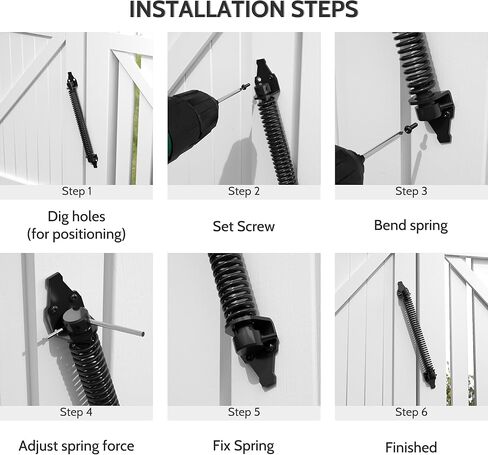 INSTALLATION STEPS

Step 1

Dig holes (for positioning)

Step 2

Set Screw

Step 3

Bend spring

Step 4

Adjust spring force

Step 5

Fix Spring

Step 6

Finished