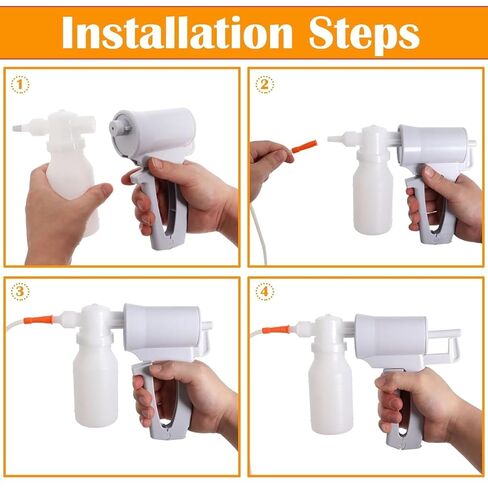 Installation Steps

1

2

3

4