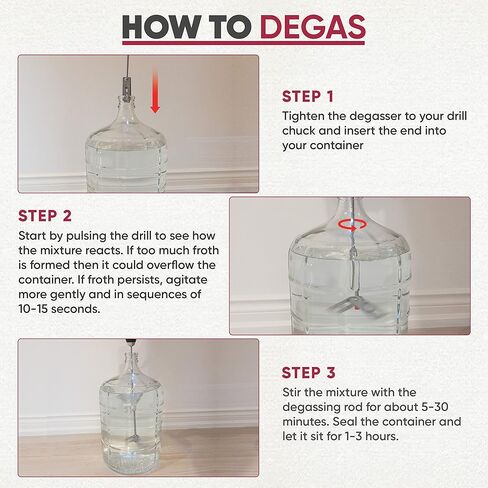 HOW TO DEGAS

STEP 1
Tighten the degasser to your drill chuck and insert the end into your container

STEP 2
Start by pulsing the drill to see how the mixture reacts. If too much froth is formed then it could overflow the container. If froth persists, agitate more gently and in sequences of 10-15 seconds.

STEP 3
Stir the mixture with the degassing rod for about 5-30 minutes. Seal the container and let it sit for 1-3 hours.