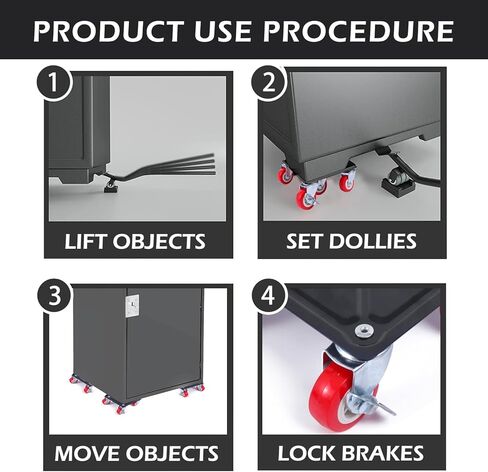 PRODUCT USE PROCEDURE

1

LIFT OBJECTS

2

SET DOLLIES

3

MOVE OBJECTS

4

LOCK BRAKES