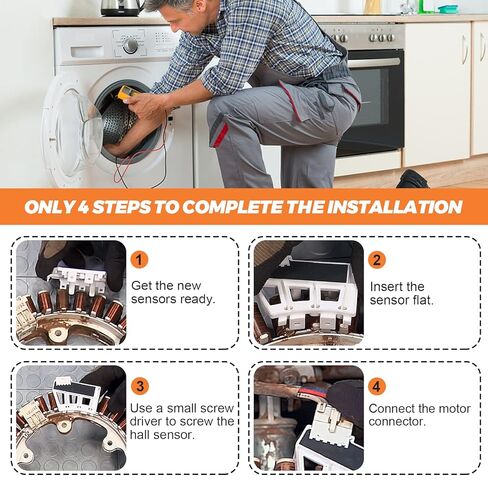 ONLY 4 STEPS TO COMPLETE THE INSTALLATION

1
Get the new sensors ready.

2
Insert the sensor flat.

3
Use a small screw driver to screw the hall sensor.

4
Connect the motor connector.