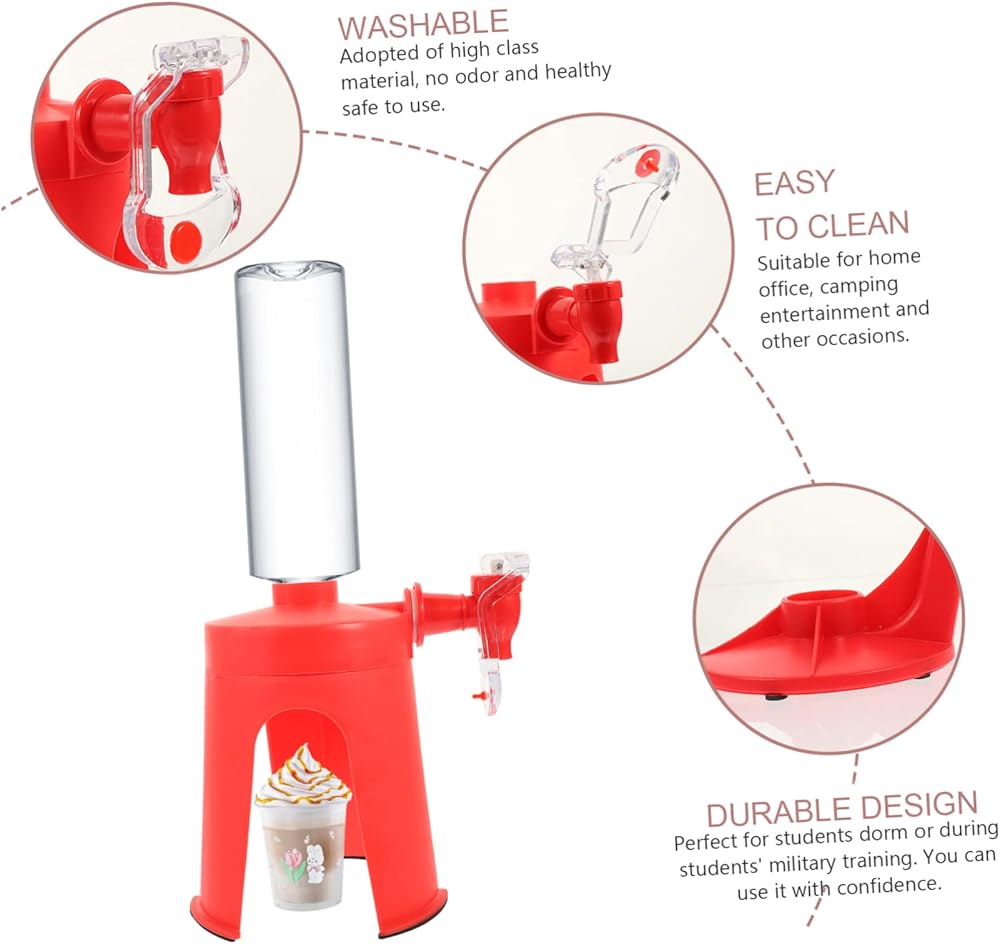 WASHABLE
Adopted of high class material, no odor and healthy safe to use.

EASY TO CLEAN
Suitable for home office, camping entertainment and other occasions.

DURABLE DESIGN
Perfect for students dorm or during students' military training. You can use it with confidence.