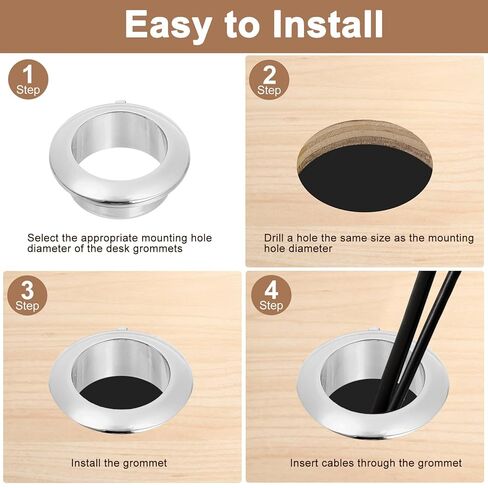 Easy to Install

1
Step

Select the appropriate mounting hole diameter of the desk grommets

2
Step

Drill a hole the same size as the mounting hole diameter

3
Step

Install the grommet

4
Step

Insert cables through the grommet