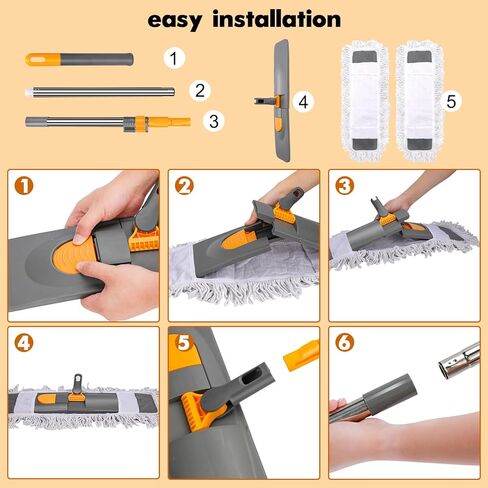 easy installation

1

2

3

4

5

1

2

3

4

5

6