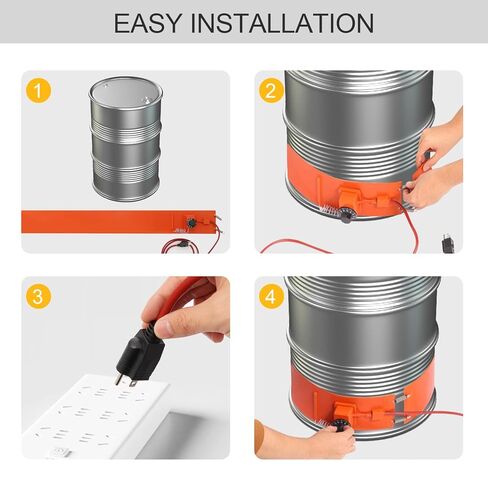 EASY INSTALLATION

1

2

3

4