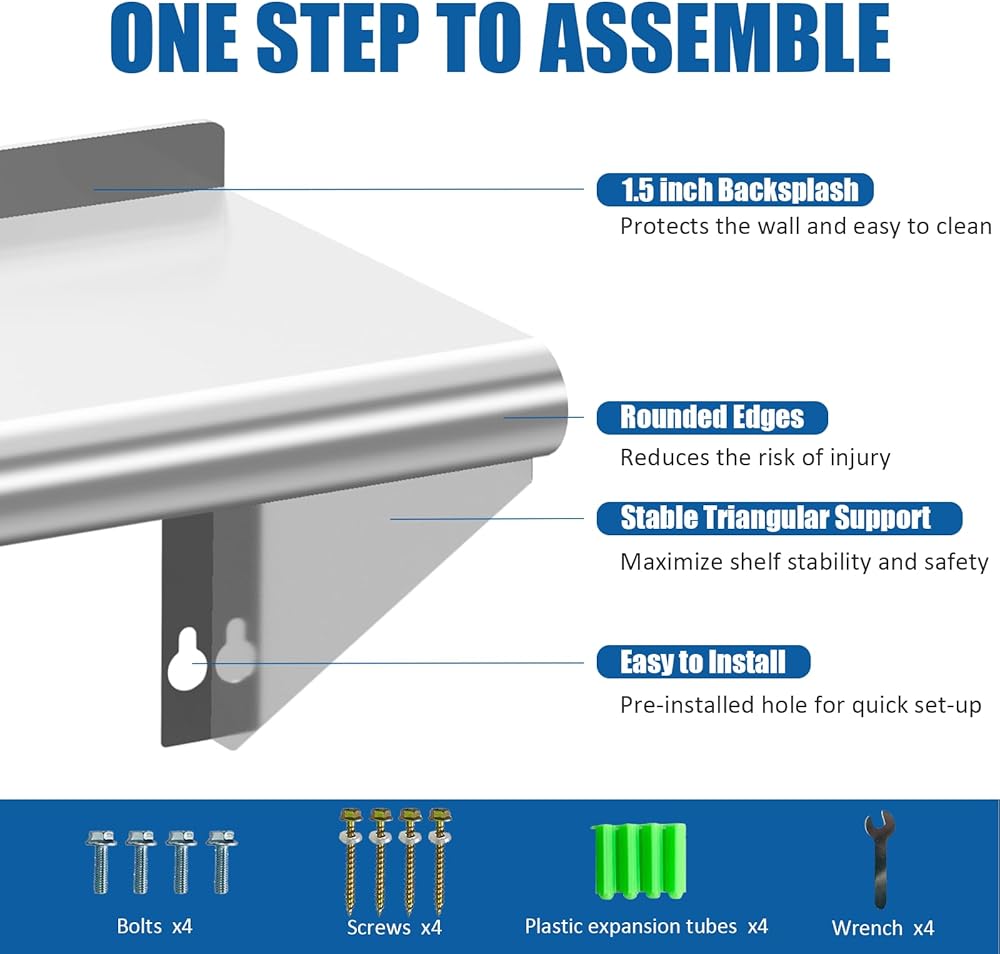 ONE STEP TO ASSEMBLE

1.5 inch Backsplash
Protects the wall and easy to clean

Rounded Edges
Reduces the risk of injury

Stable Triangular Support
Maximize shelf stability and safety

Easy to Install
Pre-installed hole for quick set-up

Bolts x4

Screws x4

Plastic expansion tubes x4

Wrench x4