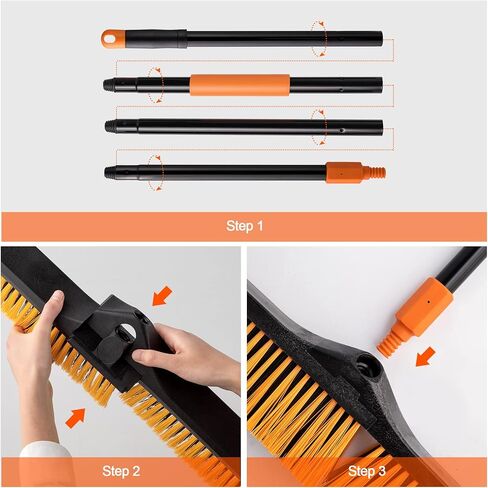 Step 1

Step 2

Step 3