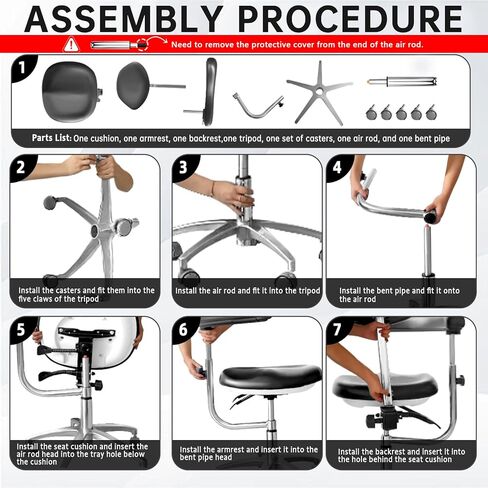 ASSEMBLY PROCEDURE

Need to remove the protective cover from the end of the air rod.

1

Parts List: One cushion, one armrest, one backrest,one tripod, one set of casters, one air rod, and one bent pipe

2

Install the casters and fit them into the five claws of the tripod

3

Install the air rod and fit it into the tripod

4

Install the bent pipe and fit it onto the air rod

5

Install the seat cushion and insert the air rod head into the tray hole below the cushion

6

Install the armrest and insert it into the bent pipe head

7

Install the backrest and insert it into the hole behind the seat cushion