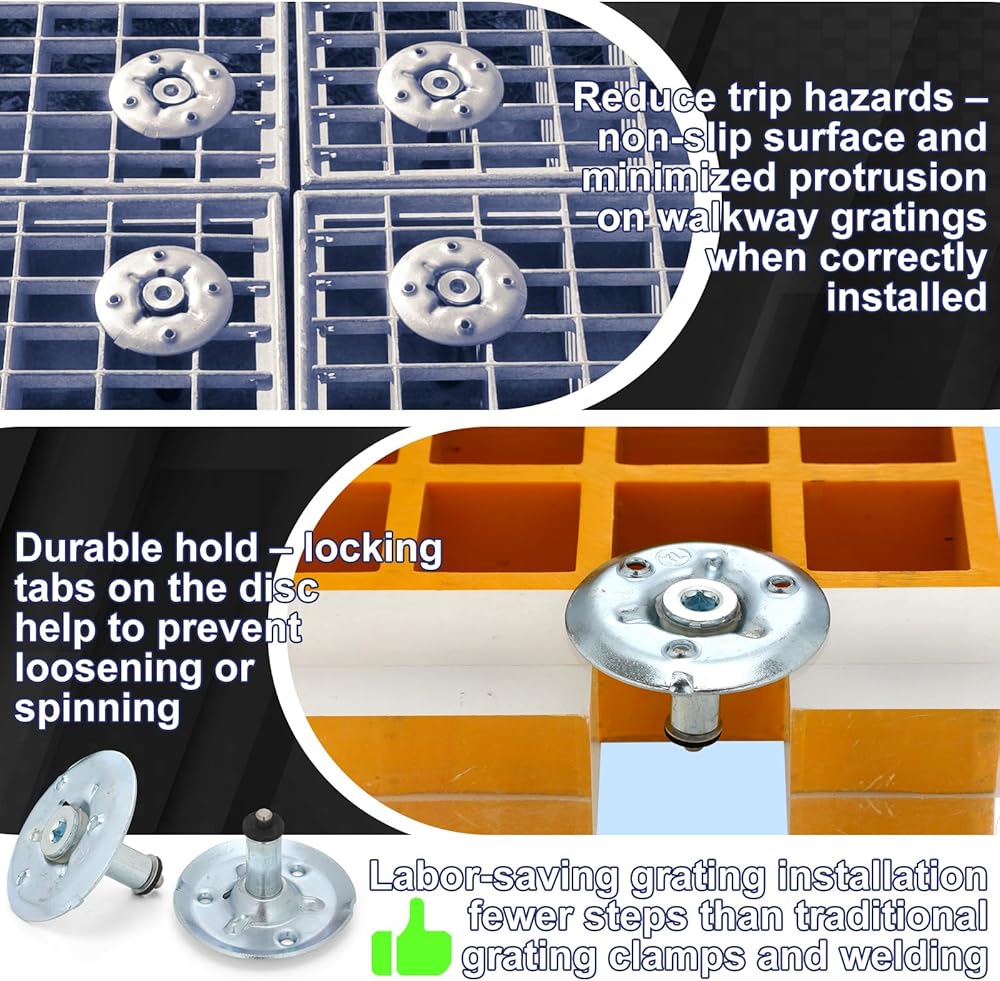 Reduce trip hazards – non-slip surface and minimized protrusion on walkway gratings when correctly installed

Durable hold – locking tabs on the disc help to prevent loosening or spinning

Labor-saving grating installation fewer steps than traditional grating clamps and welding