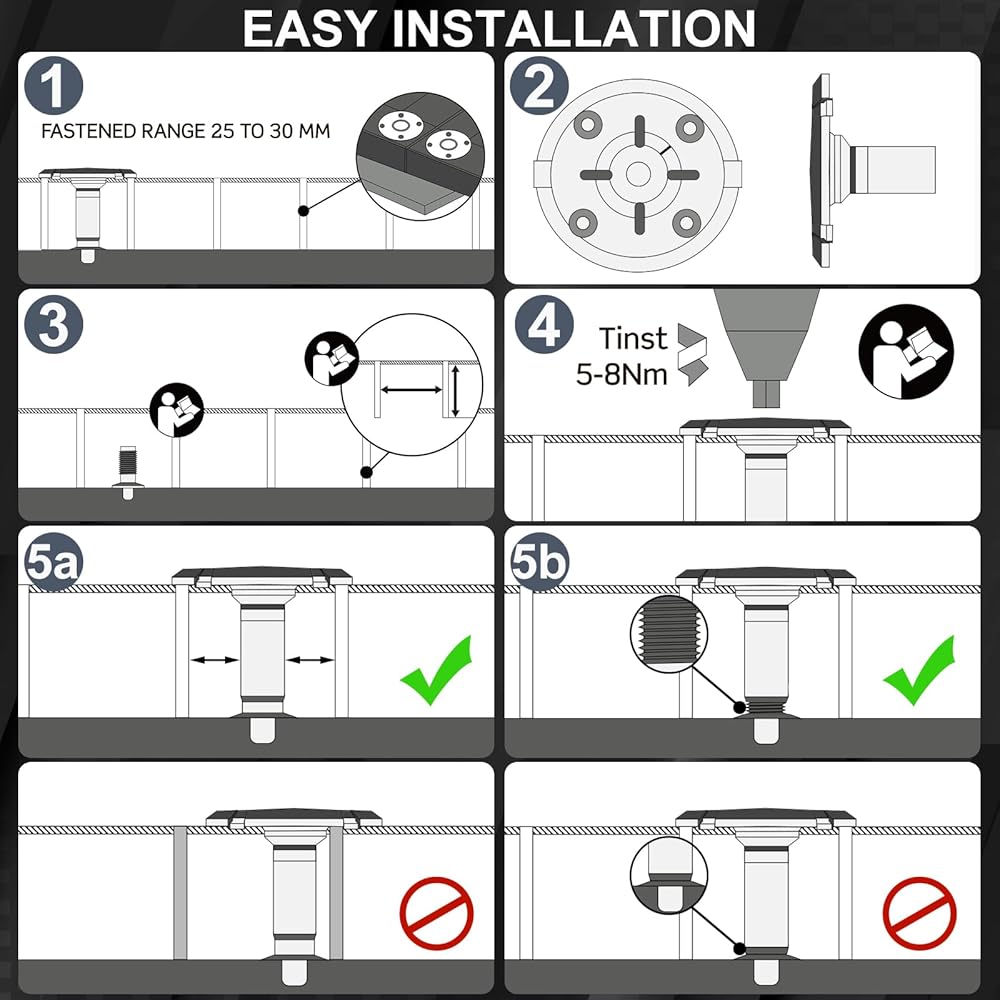 EASY INSTALLATION

1
FASTENED RANGE 25 TO 30 MM

2

3

4
Tinst
5-8Nm

5a

5b