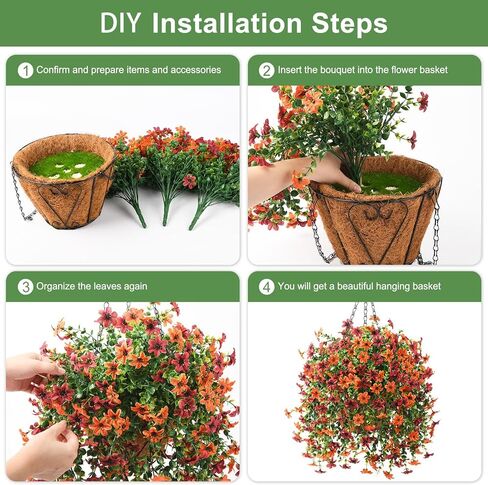 DIY Installation Steps

1 Confirm and prepare items and accessories

2 Insert the bouquet into the flower basket

3 Organize the leaves again

4 You will get a beautiful hanging basket