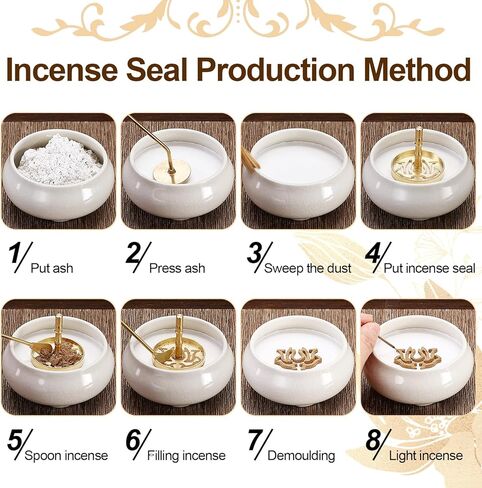 Incense Seal Production Method

1/ Put ash

2/ Press ash

3/ Sweep the dust

4/ Put incense seal

5/ Spoon incense

6/ Filling incense

7/ Demoulding

8/ Light incense