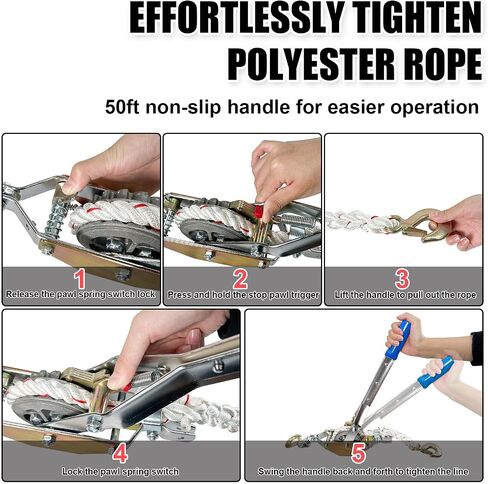 EFFORTLESSLY TIGHTEN POLYESTER ROPE

50ft non-slip handle for easier operation

1
Release the pawl spring switch lock

2
Press and hold the stop pawl trigger

3
Lift the handle to pull out the rope

4
Lock the pawl spring switch

5
Swing the handle back and forth to tighten the line