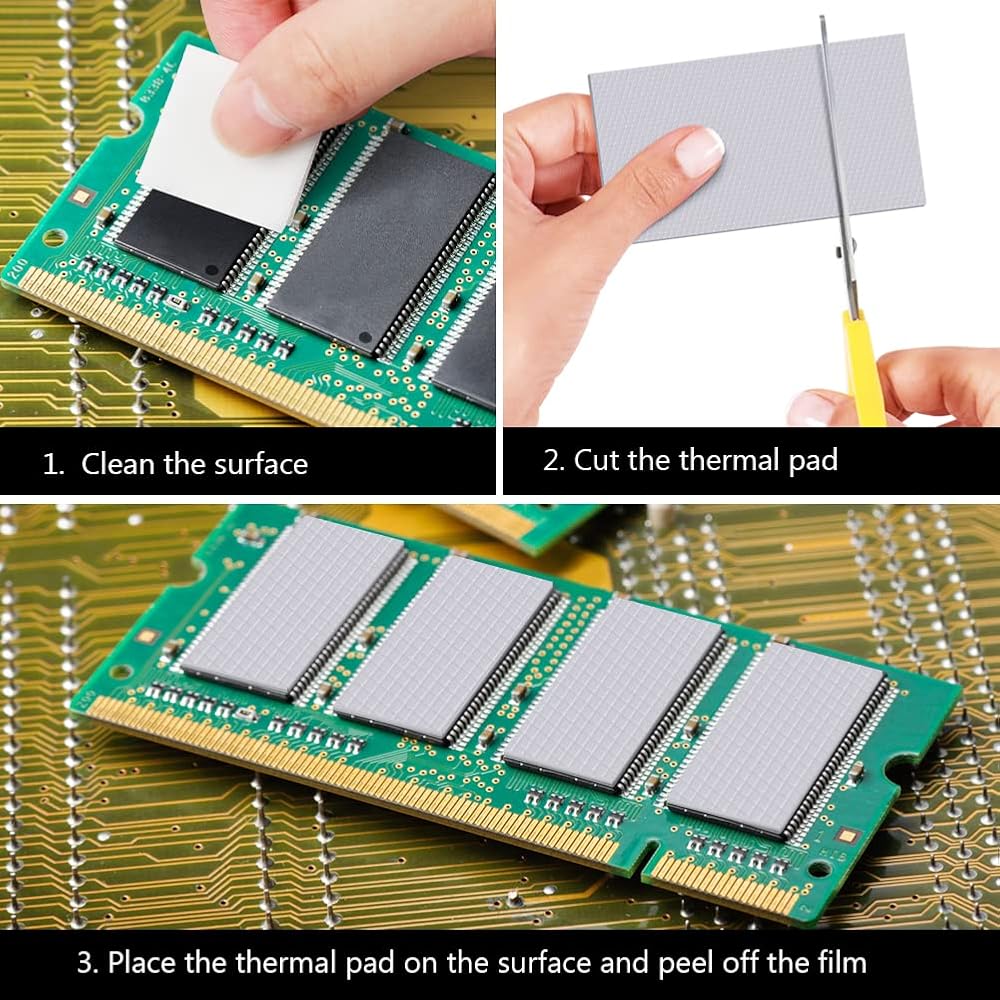 1. Clean the surface

2. Cut the thermal pad

3. Place the thermal pad on the surface and peel off the film