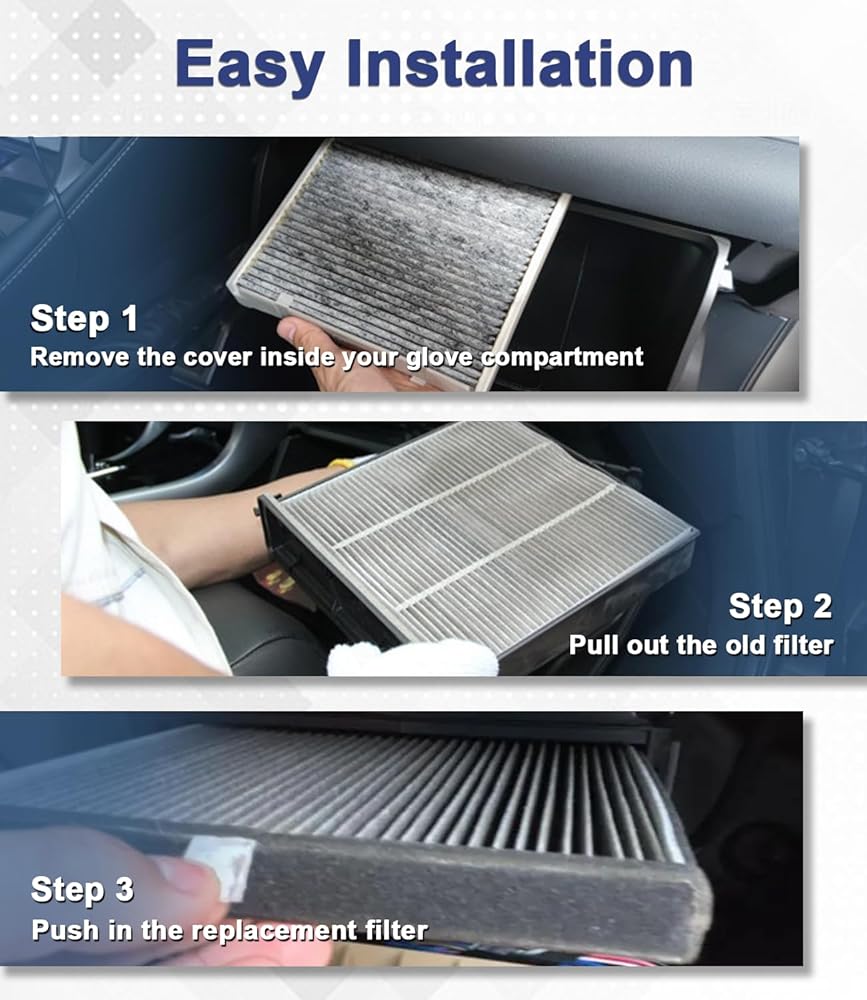 Easy Installation

Step 1
Remove the cover inside your glove compartment

Step 2
Pull out the old filter

Step 3
Push in the replacement filter