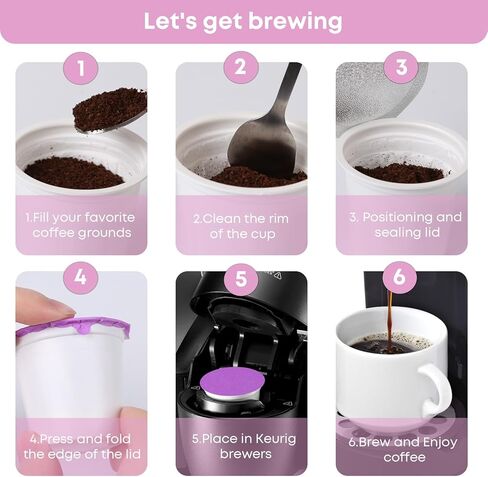 Let's get brewing

1

1.Fill your favorite coffee grounds

2

2.Clean the rim of the cup

3

3. Positioning and sealing lid

4

4.Press and fold the edge of the lid

5

5.Place in Keurig brewers

6

6.Brew and Enjoy coffee