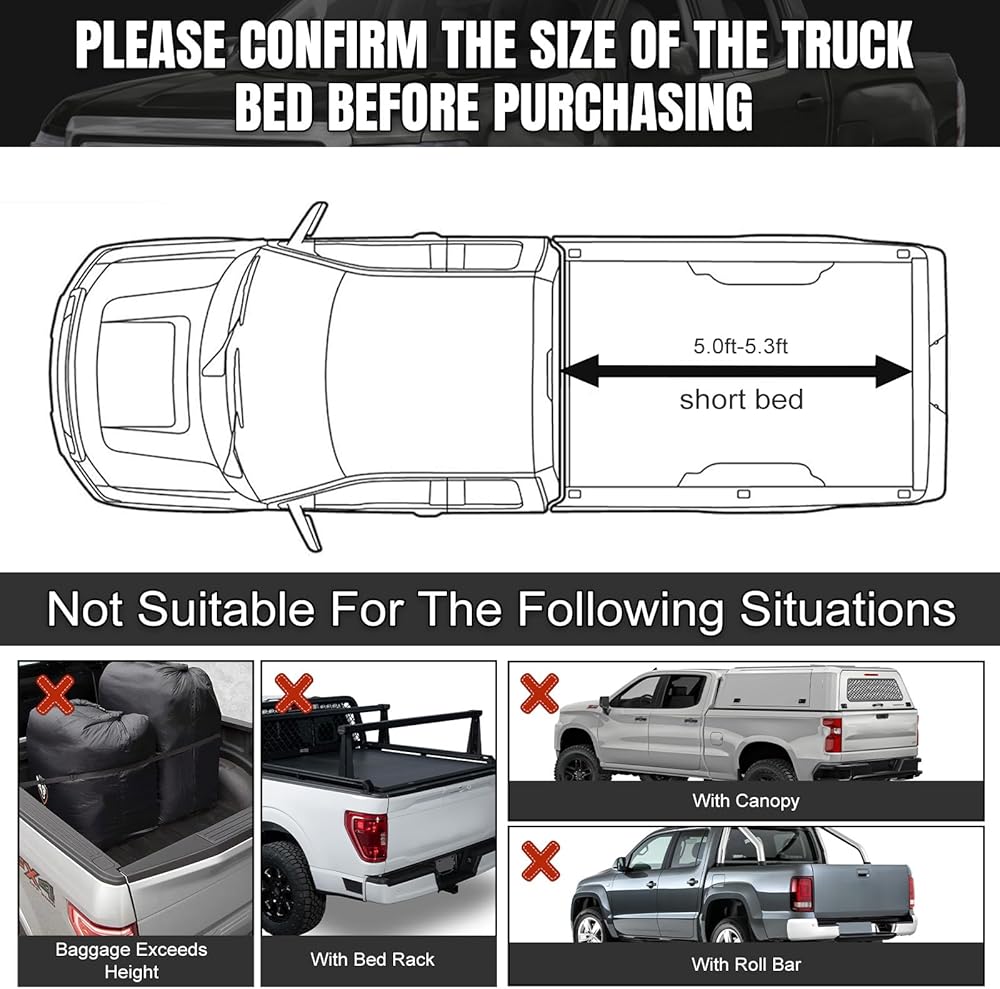 PLEASE CONFIRM THE SIZE OF THE TRUCK BED BEFORE PURCHASING

5.0ft-5.3ft

short bed

Not Suitable For The Following Situations

Baggage Exceeds Height

With Bed Rack

With Canopy

With Roll Bar