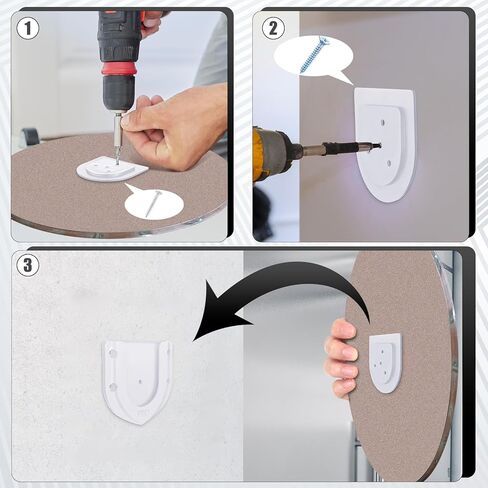 1

2

3