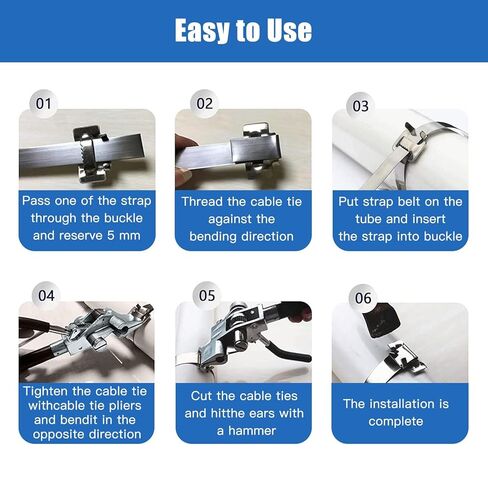 Easy to Use

01

Pass one of the strap through the buckle and reserve 5 mm

02

Thread the cable tie against the bending direction

03

Put strap belt on the tube and insert the strap into buckle

04

Tighten the cable tie withcable tie pliers and bendit in the opposite direction

05

Cut the cable ties and hitthe ears with a hammer

06

The installation is complete