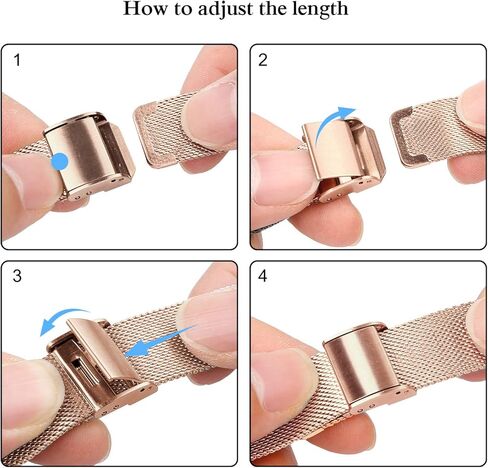 How to adjust the length

1

2

3

4