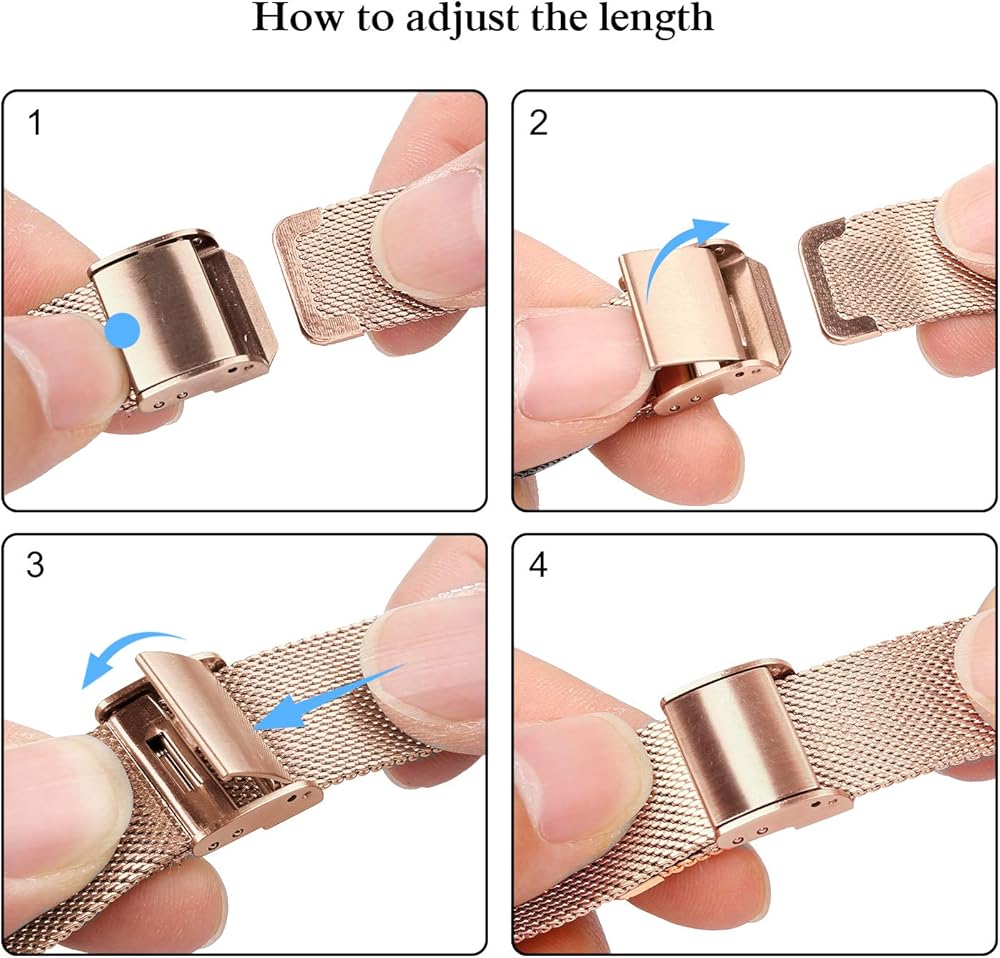 How to adjust the length

1

2

3

4