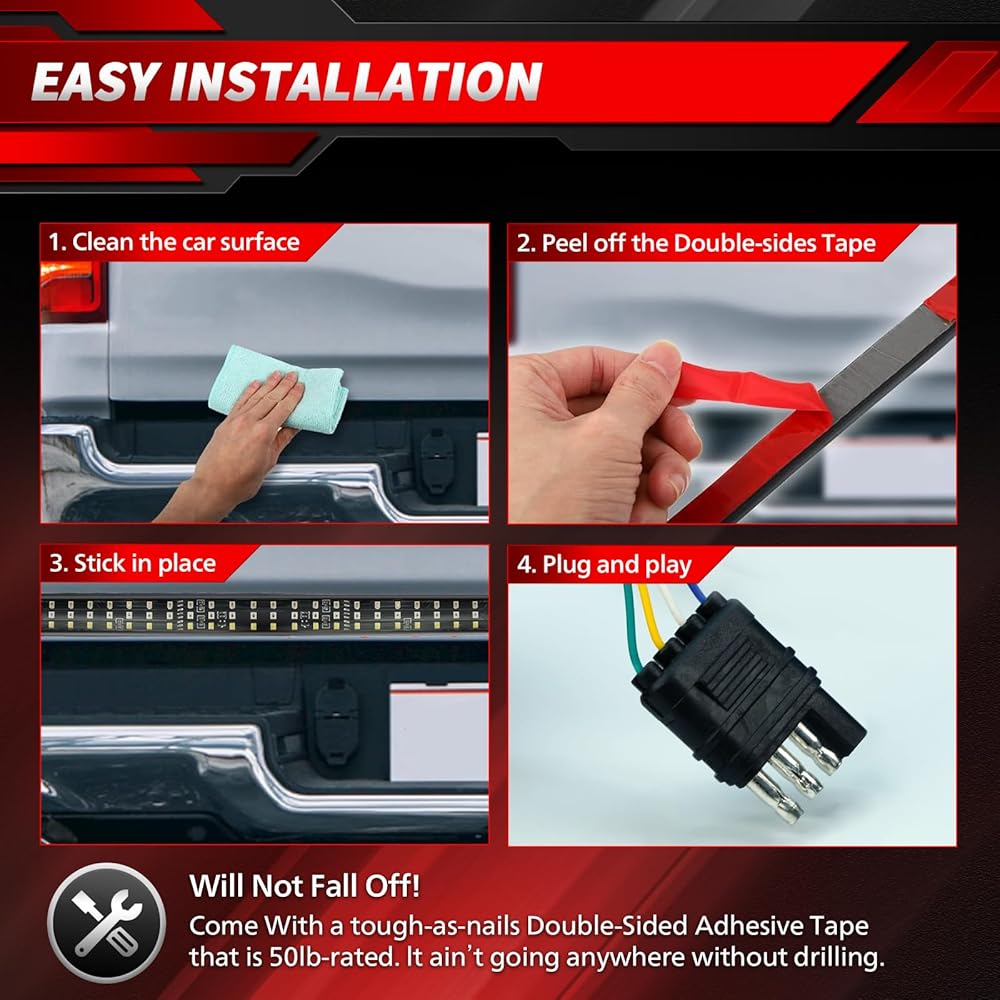 EASY INSTALLATION

1. Clean the car surface

2. Peel off the Double-sides Tape

3. Stick in place

4. Plug and play

Will Not Fall Off!

Come With a tough-as-nails Double-Sided Adhesive Tape that is 50lb-rated. It ain't going anywhere without drilling.